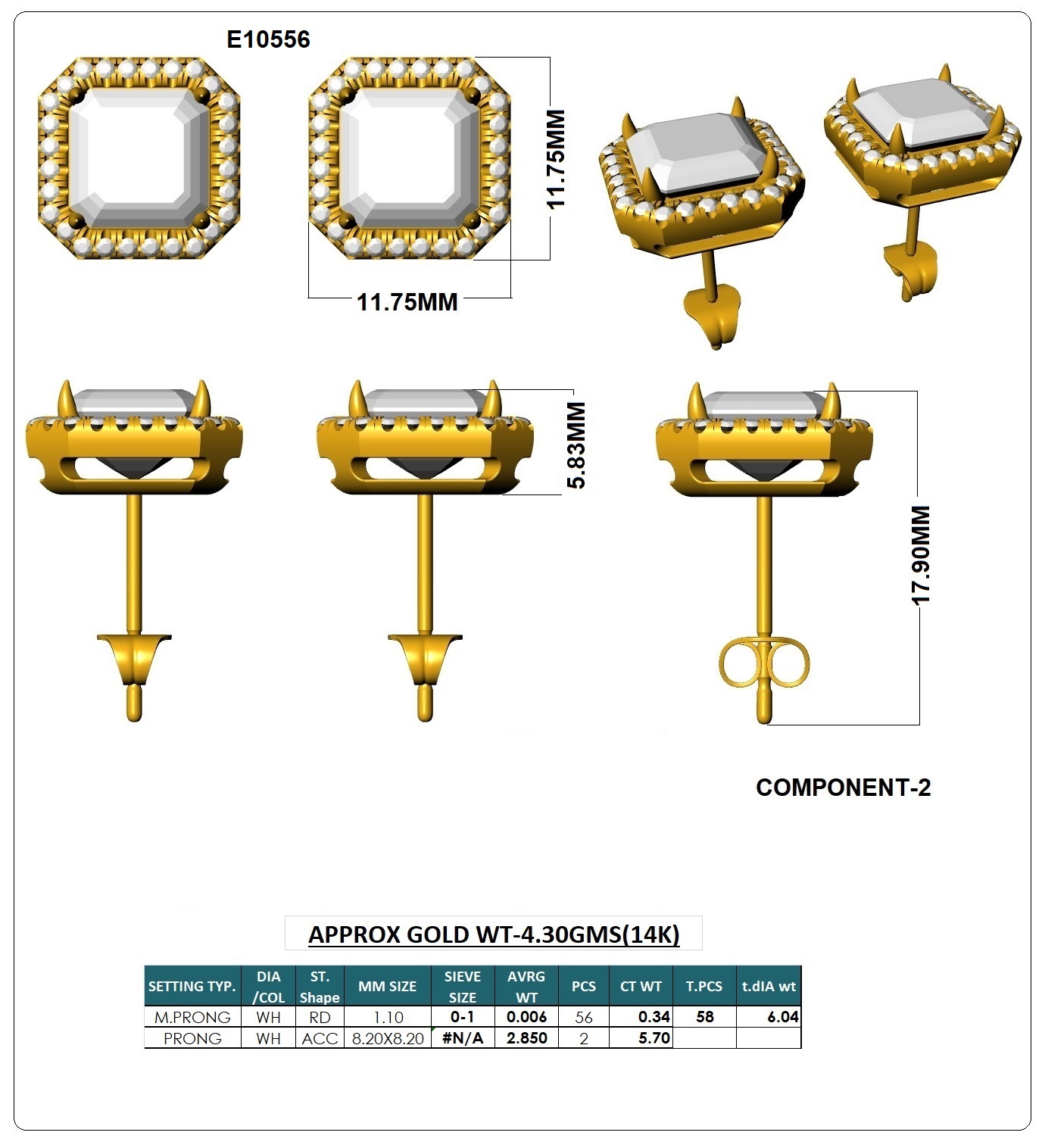 E10556

11.75MM

11.75MM

5.83MM

17.90MM

COMPONENT-2

APPROX GOLD WT-4.30GMS(14K)

| SETTING TYP. | DIA /COL | ST. Shape | MM SIZE | SIEVE SIZE | AVRG WT | PCS | CT WT | T.PCS | t.dIA wt |
|---|---|---|---|---|---|---|---|---|---|
| M.PRONG | WH | RD | 1.10 | 0-1 | 0.006 | 56 | 0.34 | 58 | 6.04 |
| PRONG | WH | ACC | 8.20X8.20 | #N/A | 2.850 | 2 | 5.70 | | |